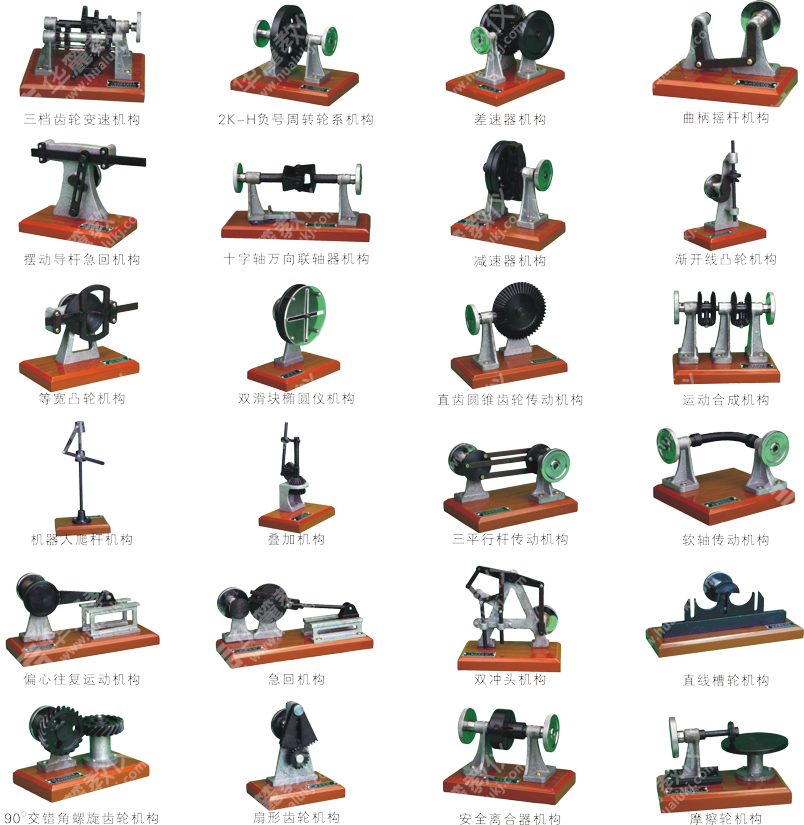 三档齿轮变速机构
2K-H负号周转轮系机构
差速器机构
曲柄摇杆机构

摆动导杆急回机构
十字轴万向联轴器机构
减速器机构
渐开线凸轮机构

等宽凸轮机构
双滑块椭圆仪机构
直齿圆锥齿轮传动机构
运动合成机构

机器人爬杆机构
叠加机构
三平行杆传动机构
软轴传动机构

偏心往复运动机构
急回机构
双冲头机构
直线槽轮机构

90°交错角螺旋齿轮机构
扇形齿轮机构
安全离合器机构
摩擦轮机构